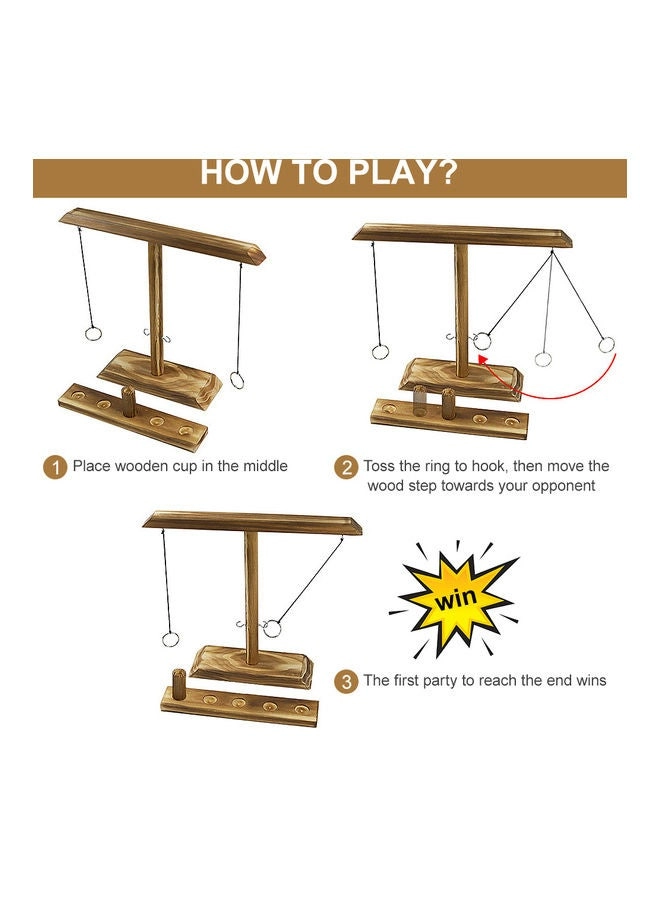 HOW TO PLAY?

1 Place wooden cup in the middle

2 Toss the ring to hook, then move the wood step towards your opponent

win

3 The first party to reach the end wins