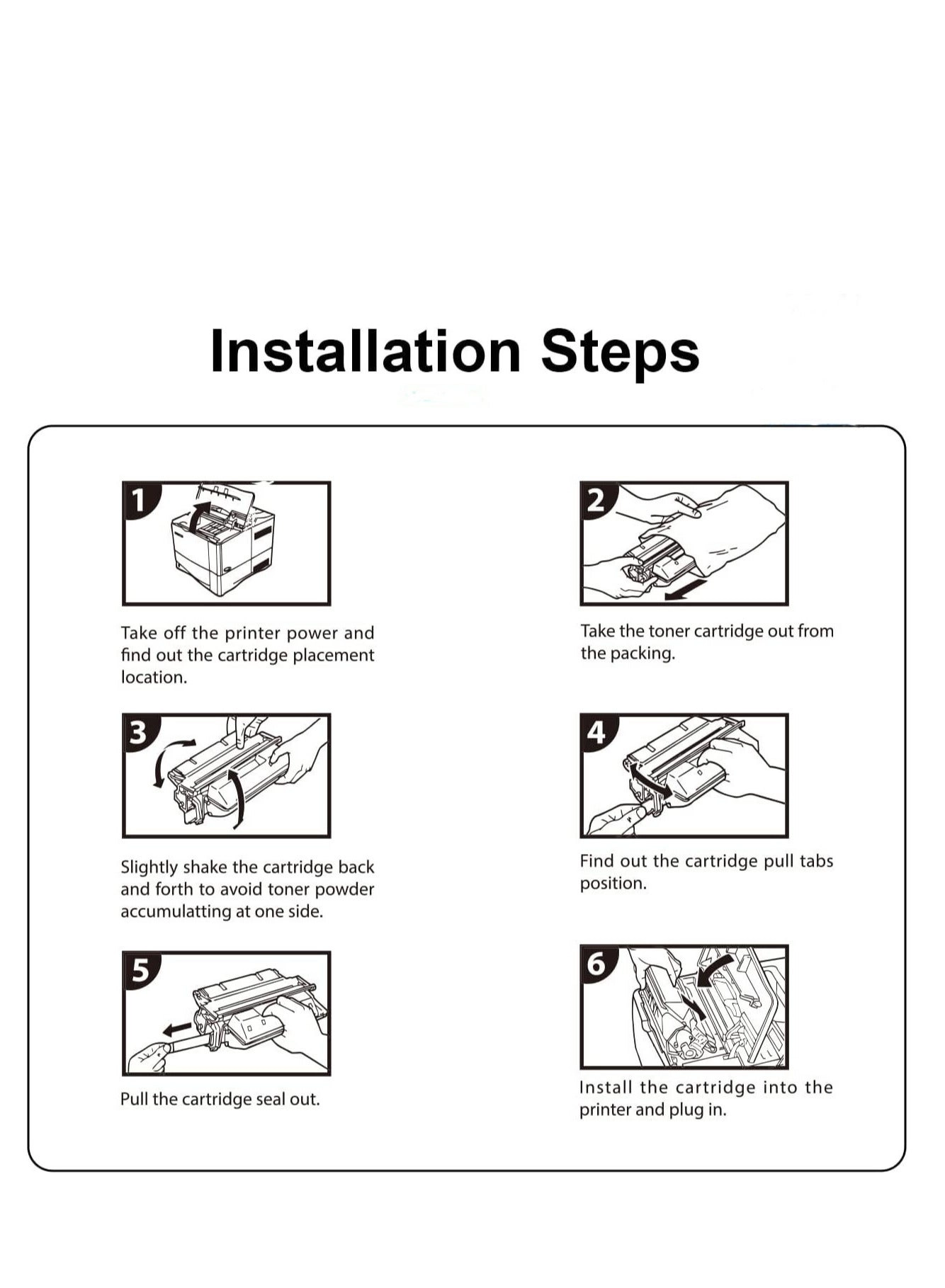 Installation Steps

1

Take off the printer power and find out the cartridge placement location.

2

Take the toner cartridge out from the packing.

3

Slightly shake the cartridge back and forth to avoid toner powder accumulatting at one side.

4

Find out the cartridge pull tabs position.

5

Pull the cartridge seal out.

6

Install the cartridge into the printer and plug in.