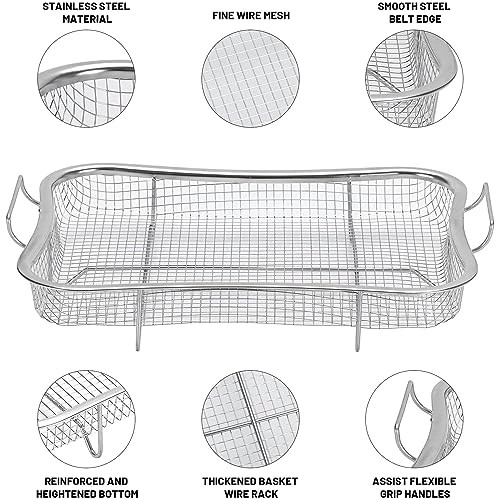 STAINLESS STEEL MATERIAL

FINE WIRE MESH

SMOOTH STEEL BELT EDGE

REINFORCED AND HEIGHTENED BOTTOM

THICKENED BASKET WIRE RACK

ASSIST FLEXIBLE GRIP HANDLES