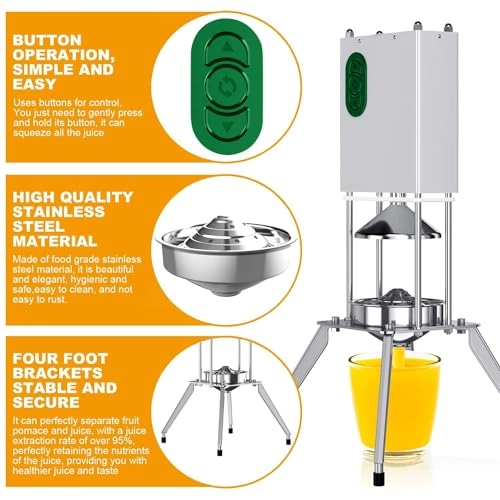 BUTTON OPERATION, SIMPLE AND EASY

Uses buttons for control, You just need to gently press and hold its button, it can squeeze all the juice

HIGH QUALITY STAINLESS STEEL MATERIAL

Made of food grade stainless steel material, it is beautiful and elegant, hygienic and safe,easy to clean, and not easy to rust.

FOUR FOOT BRACKETS STABLE AND SECURE

It can perfectly separate fruit pomace and juice, with a juice extraction rate of over 95%, perfectly retaining the nutrients of the juice, providing you with healthier juice and taste