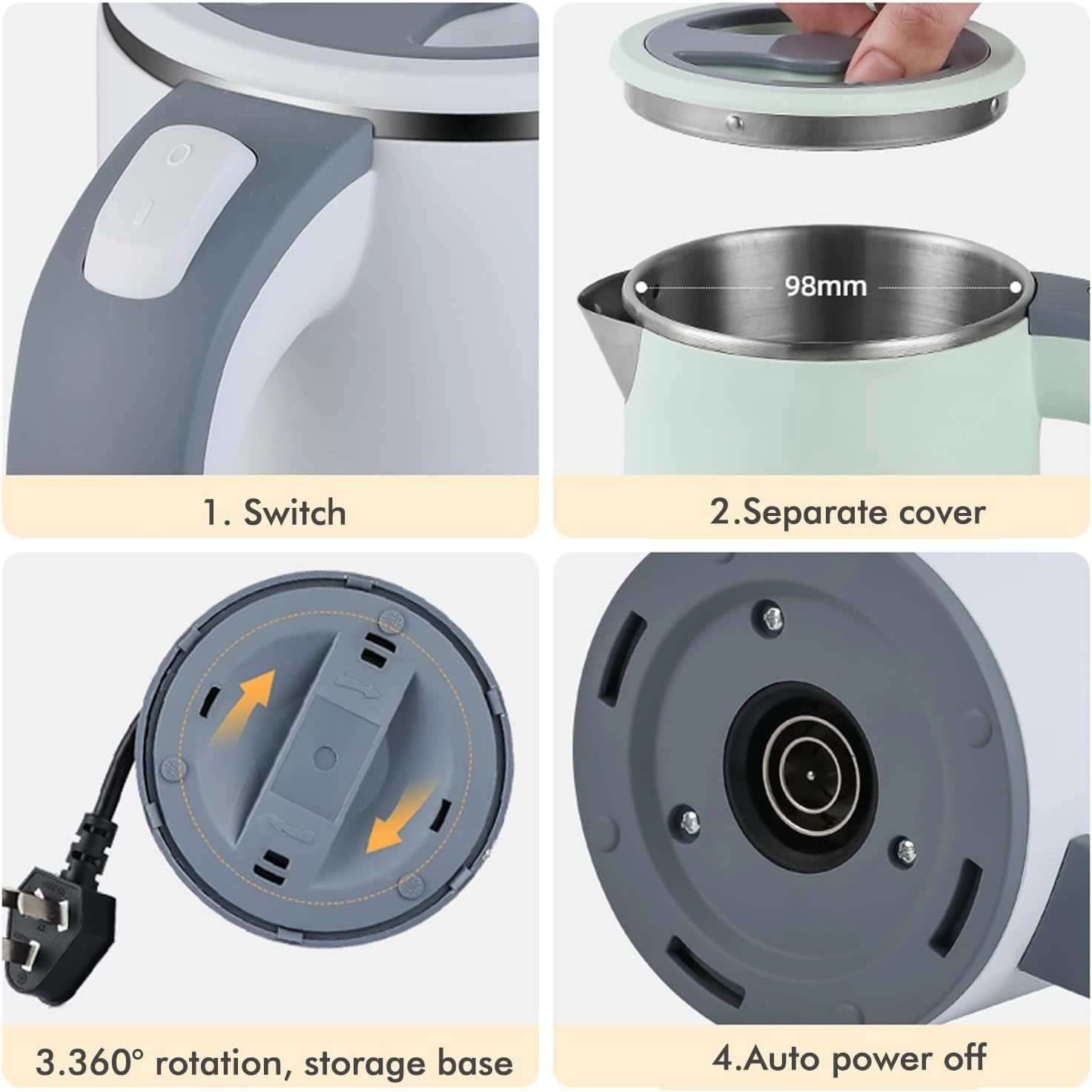 O
I

1. Switch

98mm

2.Separate cover

3.360° rotation, storage base

4.Auto power off