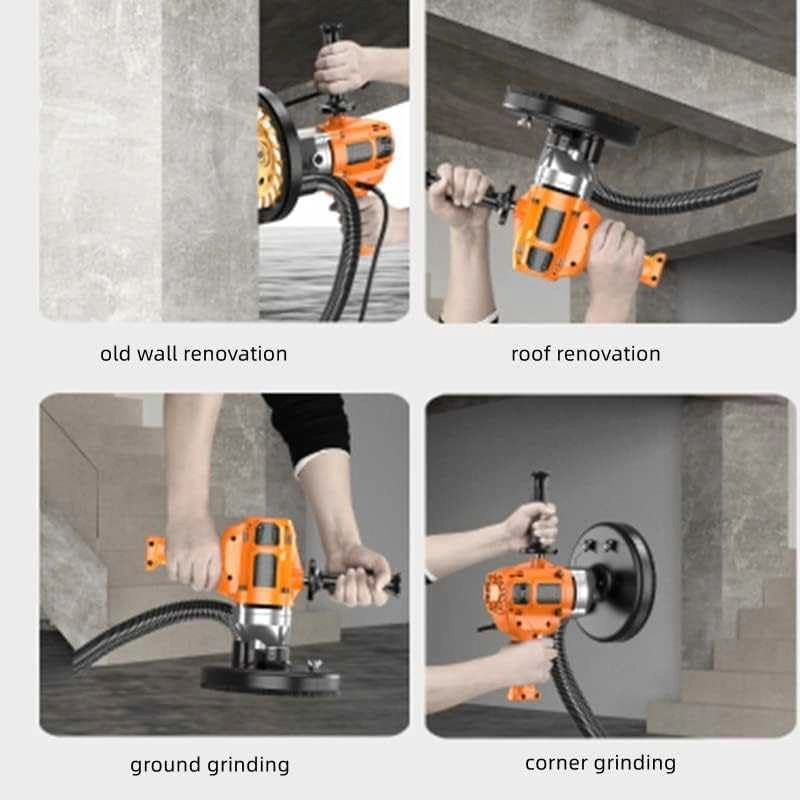 old wall renovation

roof renovation

ground grinding

corner grinding