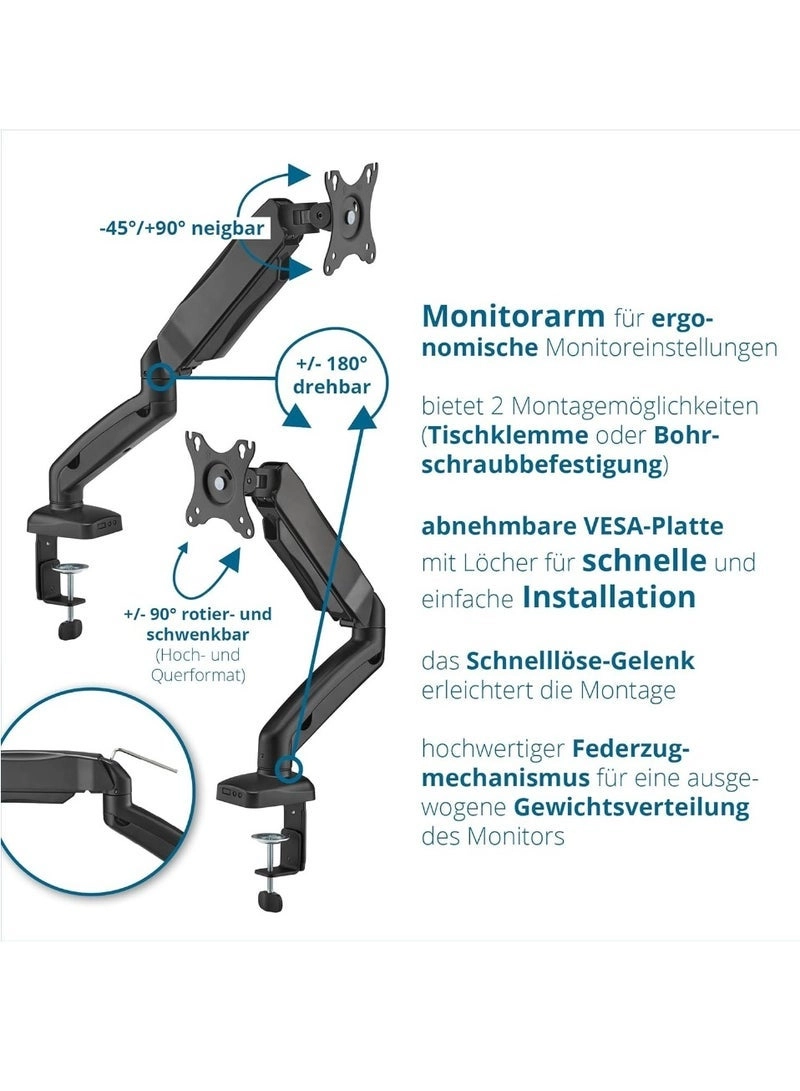 -45°/+90° neigbar

+/- 180° drehbar

+/- 90° rotier- und schwenkbar (Hoch- und Querformat)

Monitorarm für ergonomische Monitoreinstellungen

bietet 2 Montagemöglichkeiten (Tischklemme oder Bohrschraubbefestigung)

abnehmbare VESA-Platte mit Löcher für schnelle und einfache Installation

das Schnelllöse-Gelenk erleichtert die Montage

hochwertiger Federzugmechanismus für eine ausgewogene Gewichtsverteilung des Monitors