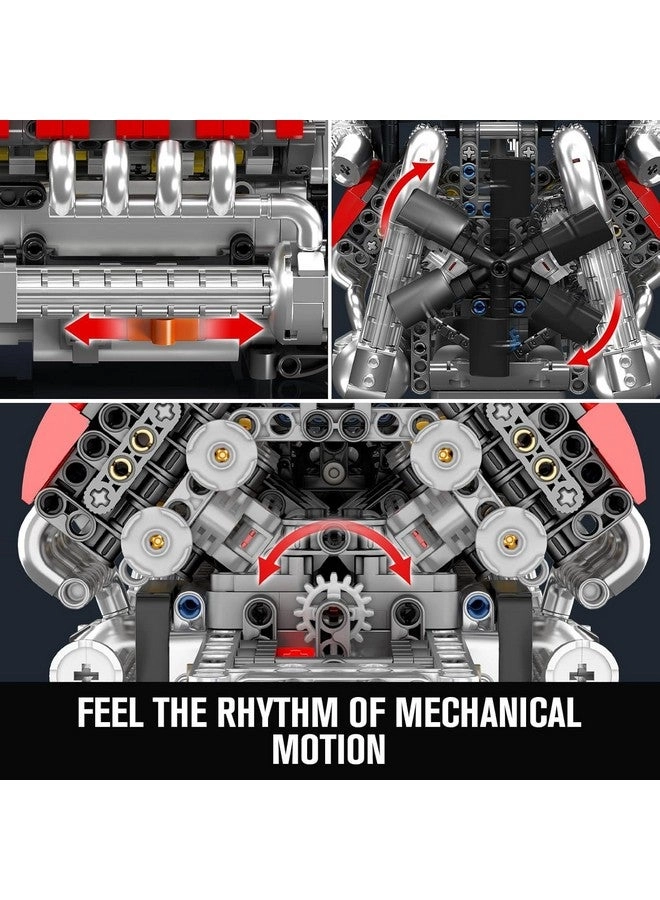 FEEL THE RHYTHM OF MECHANICAL MOTION