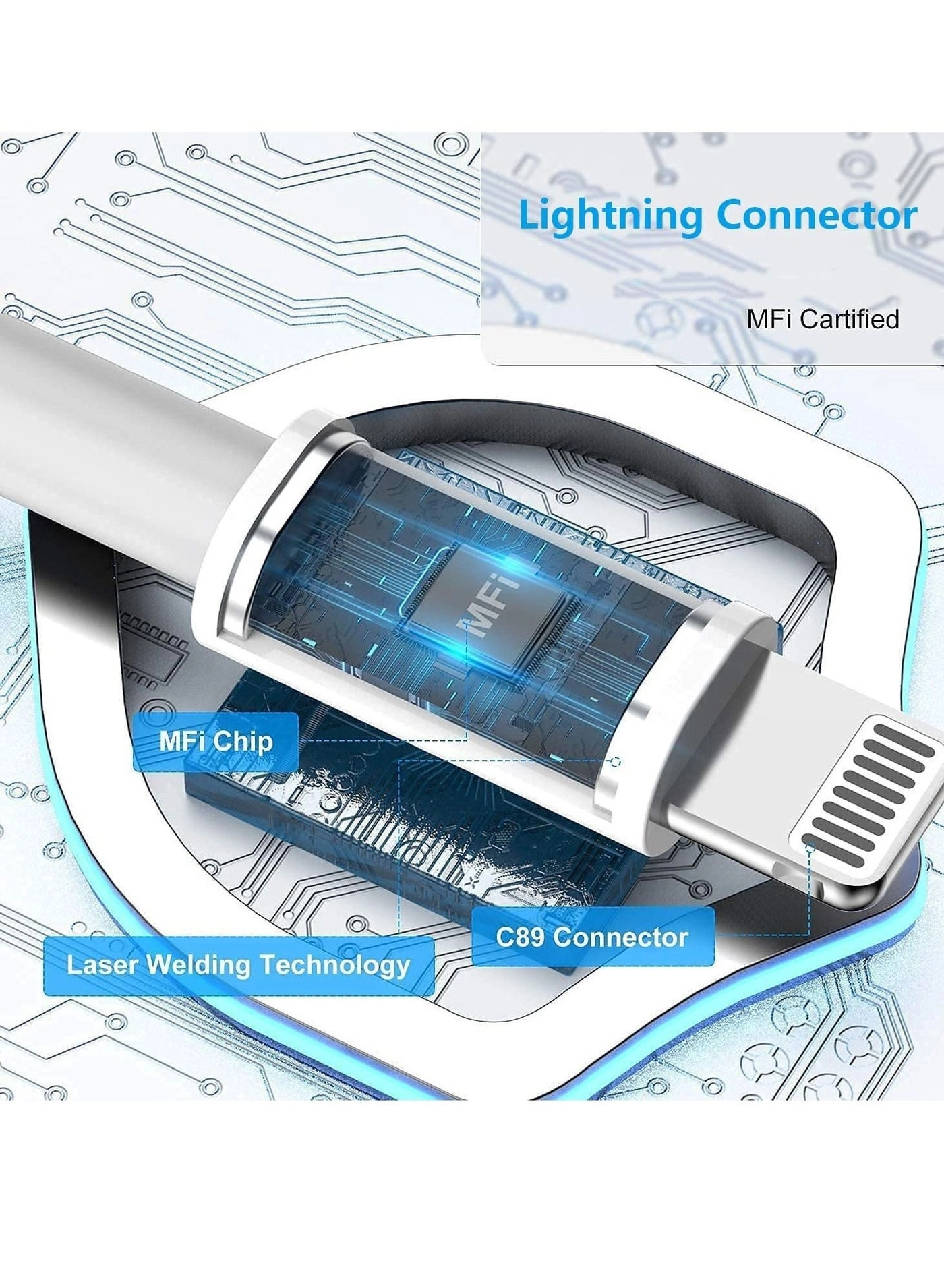 Lightning Connector

MFi Cartified

MFi

MFi Chip

C89 Connector

Laser Welding Technology