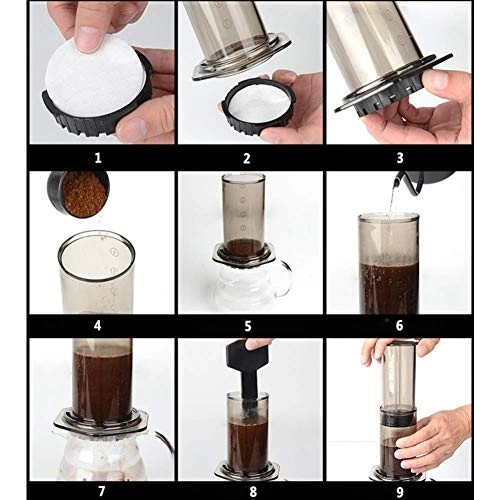 1

2

3

4

5

6

7

8

9