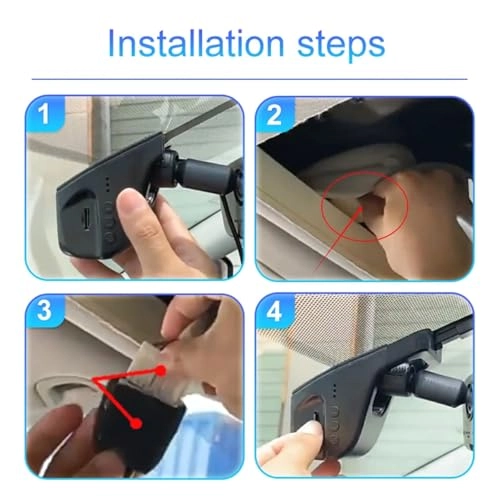 Installation steps

1

2

3

4