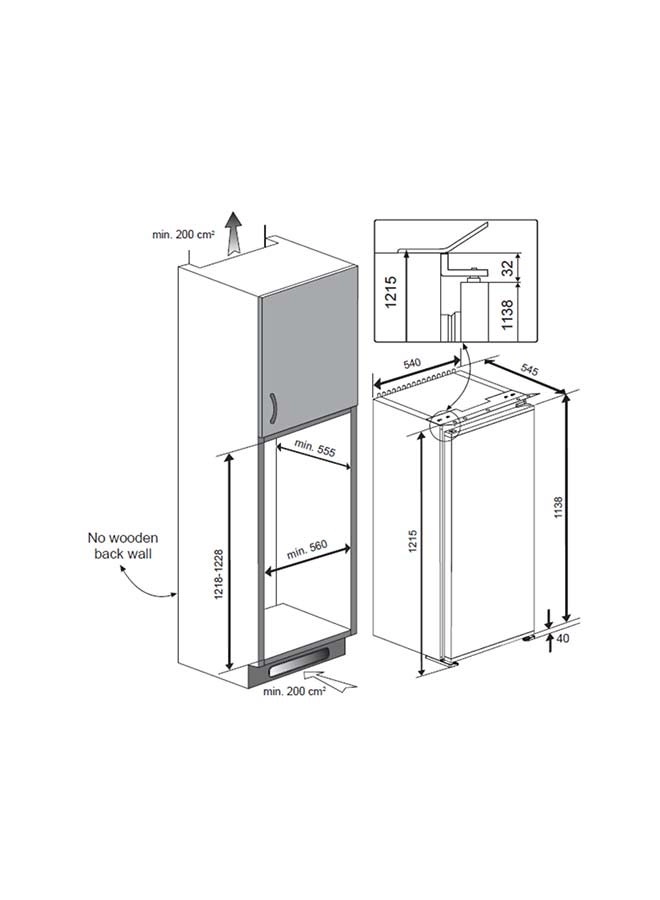 min. 200 cm²

1215

32

1138

540

545

min. 555

No wooden back wall

1218-1228

min. 560

1215

1138

40

min. 200 cm²