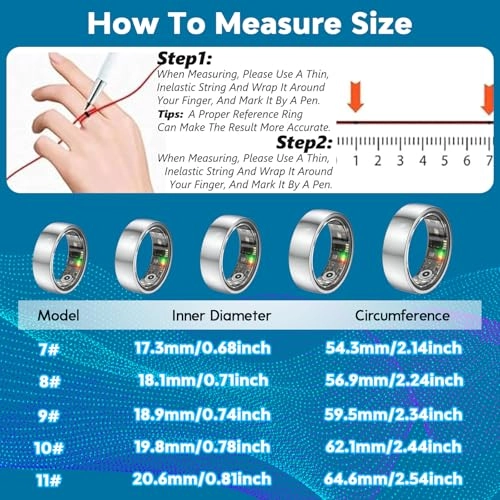 How To Measure Size

Step1:
When Measuring, Please Use A Thin, Inelastic String And Wrap It Around Your Finger, And Mark It By A Pen.
Tips: A Proper Reference Ring Can Make The Result More Accurate.

Step2:
When Measuring, Please Use A Thin, Inelastic String And Wrap It Around Your Finger, And Mark It By A Pen.

1 2 3 4 5 6 7

| Model | Inner Diameter | Circumference |
|---|---|---|
| 7# | 17.3mm/0.68inch | 54.3mm/2.14inch |
| 8# | 18.1mm/0.71inch | 56.9mm/2.24inch |
| 9# | 18.9mm/0.74inch | 59.5mm/2.34inch |
| 10# | 19.8mm/0.78inch | 62.1mm/2.44inch |
| 11# | 20.6mm/0.81inch | 64.6mm/2.54inch |