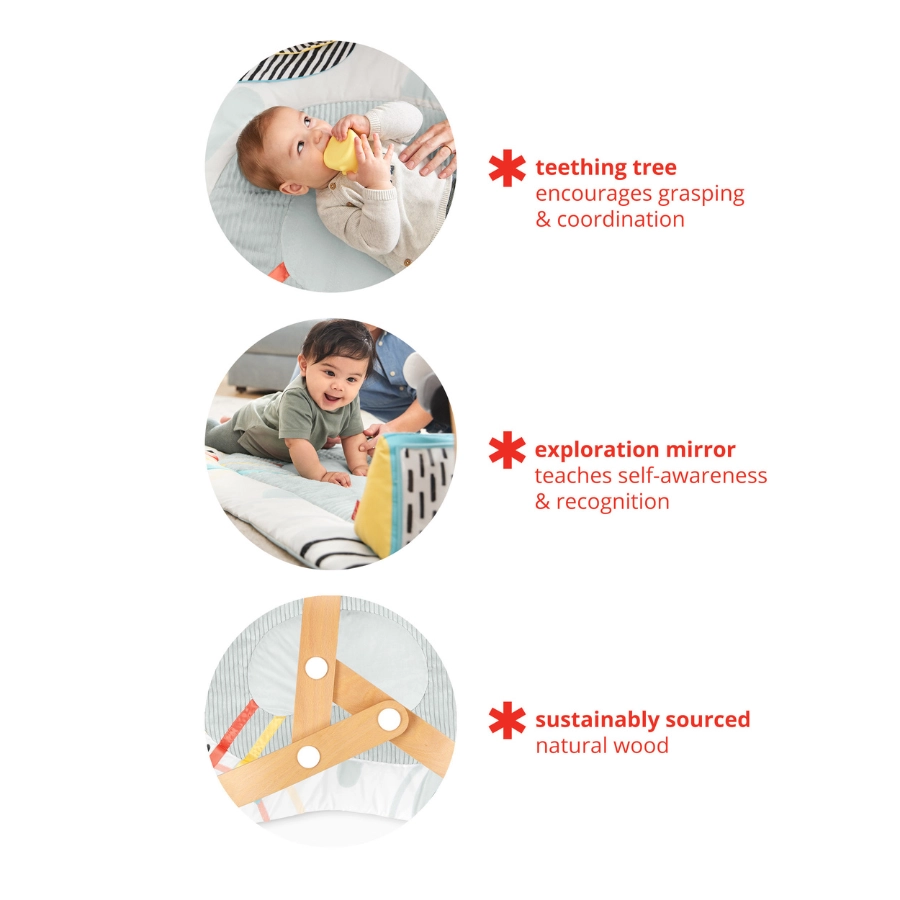 teething tree
encourages grasping & coordination

exploration mirror
teaches self-awareness & recognition

sustainably sourced
natural wood