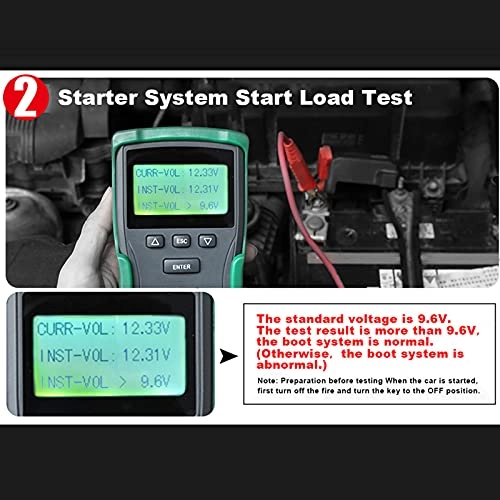 2 Starter System Start Load Test

CURR-VOL: 12.33V
INST-VOL: 12.31V
INST-VOL > 9.6V

ESC
ENTER

CURR-VOL: 12.33V
INST-VOL: 12.31V
INST-VOL > 9.6V

The standard voltage is 9.6V. The test result is more than 9.6V, the boot system is normal. (Otherwise, the boot system is abnormal.)

Note: Preparation before testing When the car is started, first turn off the fire and turn the key to the OFF position.