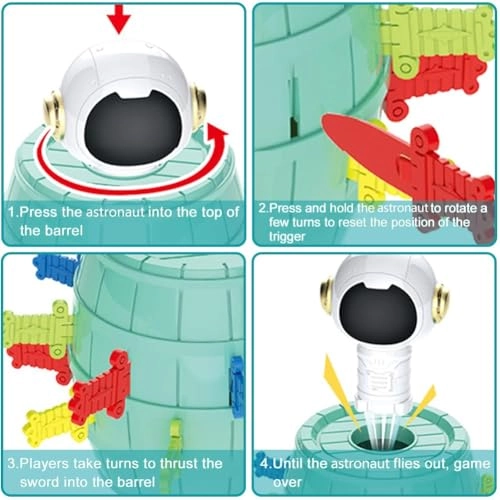 1.Press the astronaut into the top of the barrel

2.Press and hold the astronaut to rotate a few turns to reset the position of the trigger

3.Players take turns to thrust the sword into the barrel

4.Until the astronaut flies out, game over