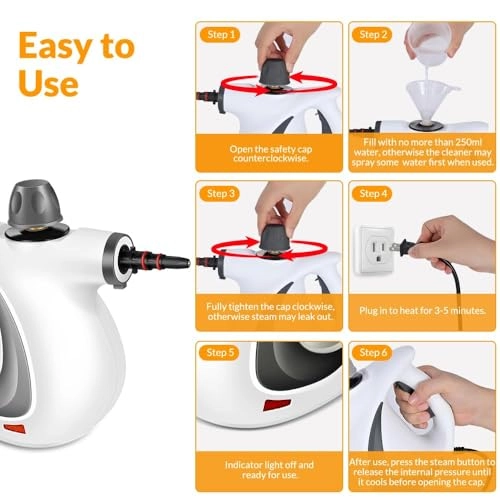 Easy to Use

Step 1

Open the safety cap counterclockwise.

Step 2

Fill with no more than 250ml water, otherwise the cleaner may spray some water first when used.

Step 3

Fully tighten the cap clockwise, otherwise steam may leak out.

Step 4

Plug in to heat for 3-5 minutes.

Step 5

Indicator light off and ready for use.

Step 6

After use, press the steam button to release the internal pressure until it cools before opening the cap.