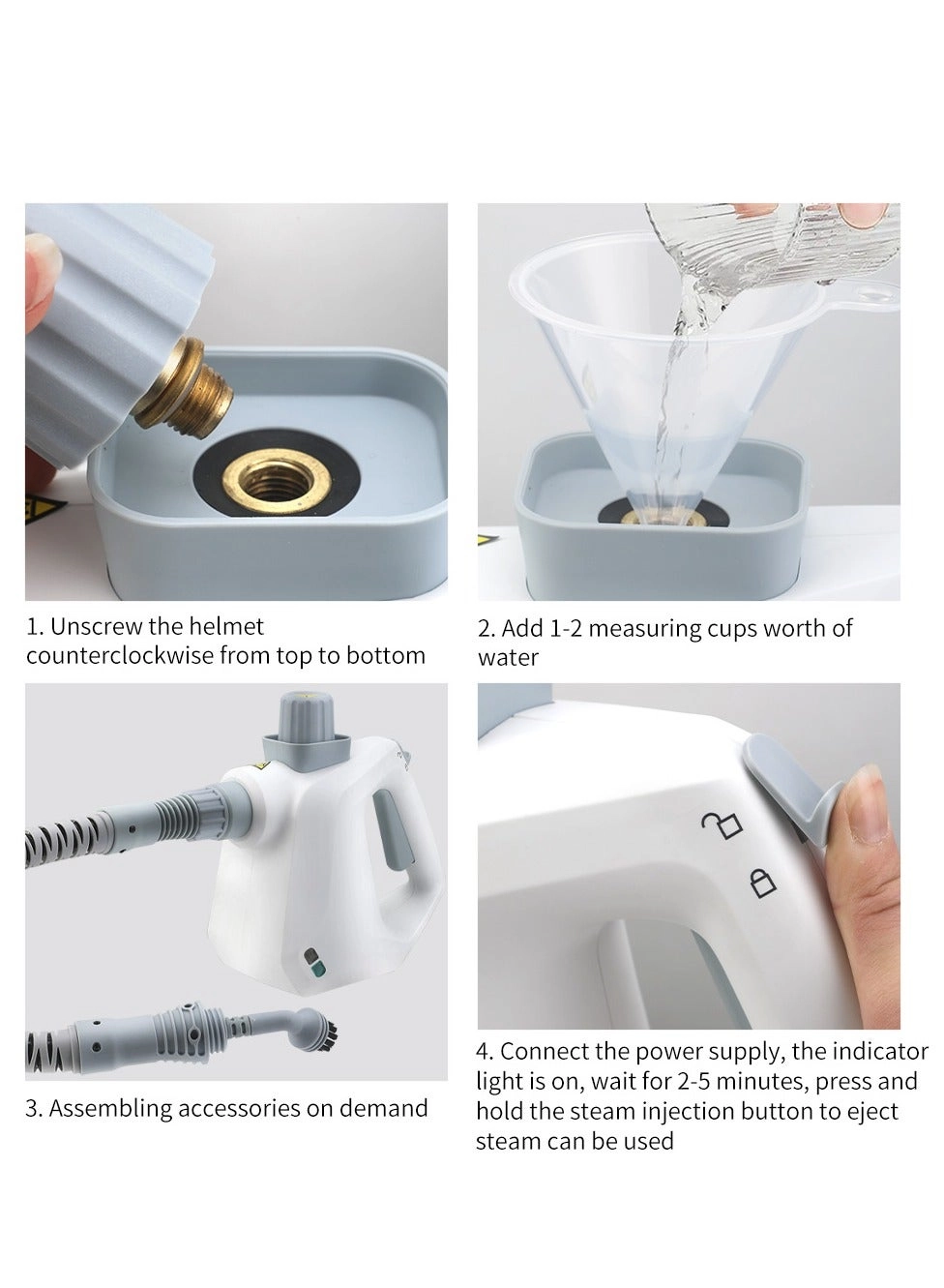 1. Unscrew the helmet counterclockwise from top to bottom

2. Add 1-2 measuring cups worth of water

3. Assembling accessories on demand

4. Connect the power supply, the indicator light is on, wait for 2-5 minutes, press and hold the steam injection button to eject steam can be used