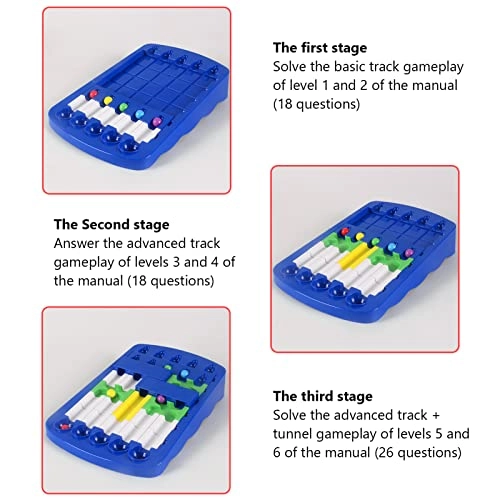 The first stage
Solve the basic track gameplay of level 1 and 2 of the manual (18 questions)

The Second stage
Answer the advanced track gameplay of levels 3 and 4 of the manual (18 questions)

The third stage
Solve the advanced track + tunnel gameplay of levels 5 and 6 of the manual (26 questions)