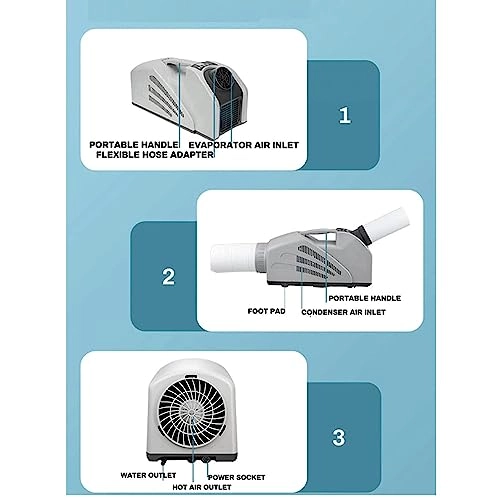 PORTABLE HANDLE
EVAPORATOR AIR INLET
FLEXIBLE HOSE ADAPTER

1

2

PORTABLE HANDLE
FOOT PAD
CONDENSER AIR INLET

3

WATER OUTLET
POWER SOCKET
HOT AIR OUTLET