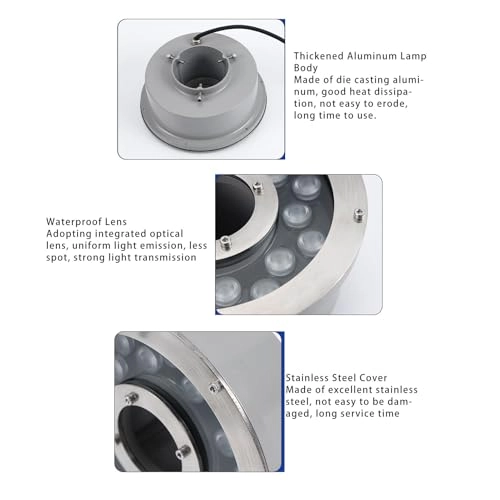 Thickened Aluminum Lamp Body
Made of die casting aluminum, good heat dissipation, not easy to erode, long time to use.

Waterproof Lens
Adopting integrated optical lens, uniform light emission, less spot, strong light transmission

Stainless Steel Cover
Made of excellent stainless steel, not easy to be damaged, long service time