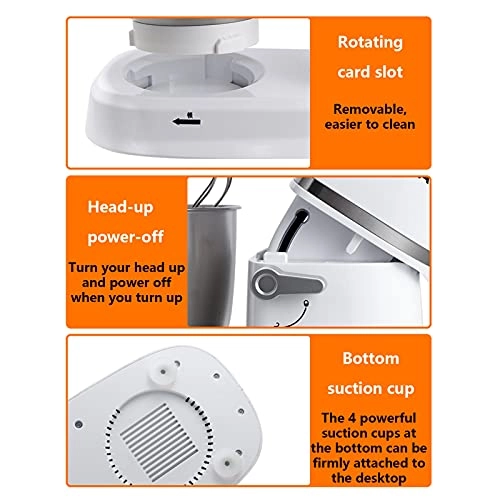 Rotating card slot

Removable, easier to clean

Head-up power-off

Turn your head up and power off when you turn up

Bottom suction cup

The 4 powerful suction cups at the bottom can be firmly attached to the desktop