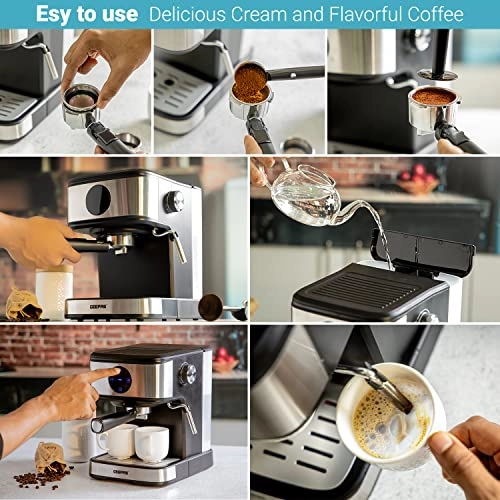 Esy to use Delicious Cream and Flavorful Coffee

GEEPAS

GEEPAS