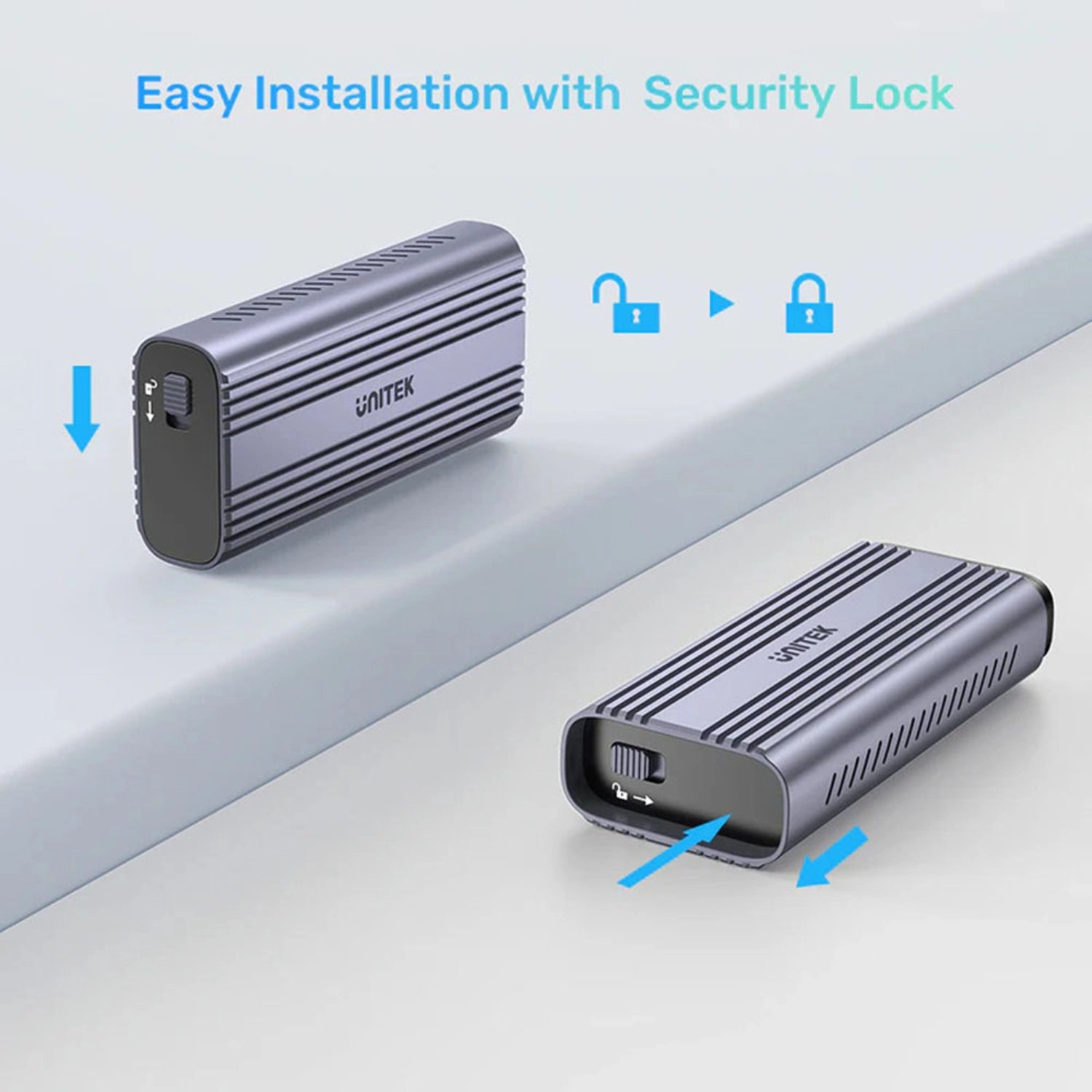 Easy Installation with Security Lock

UNITEK

UNITEK