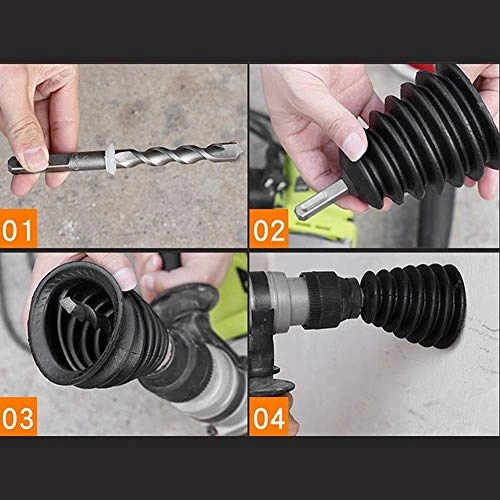 01

02

03

04