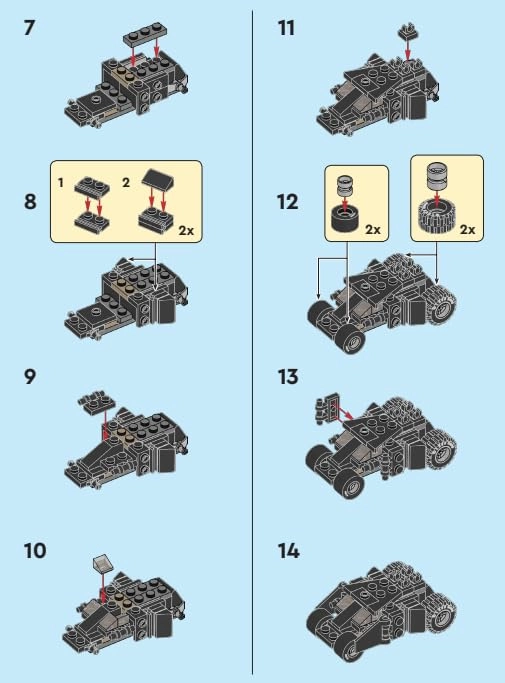 7

8

1

2

2x

9

10

11

12

2x

2x

13

14