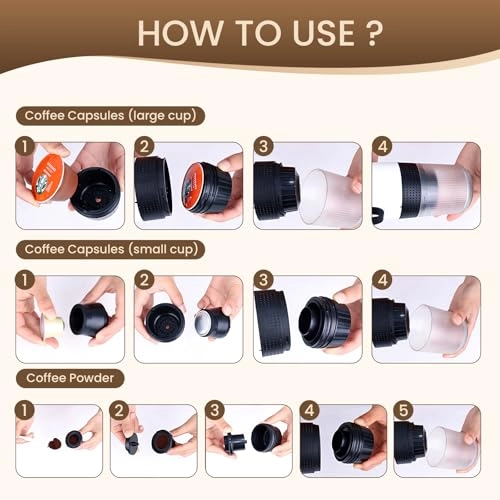 HOW TO USE ?

Coffee Capsules (large cup)

1 2 3 4

Coffee Capsules (small cup)

1 2 3 4

Coffee Powder

1 2 3 4 5