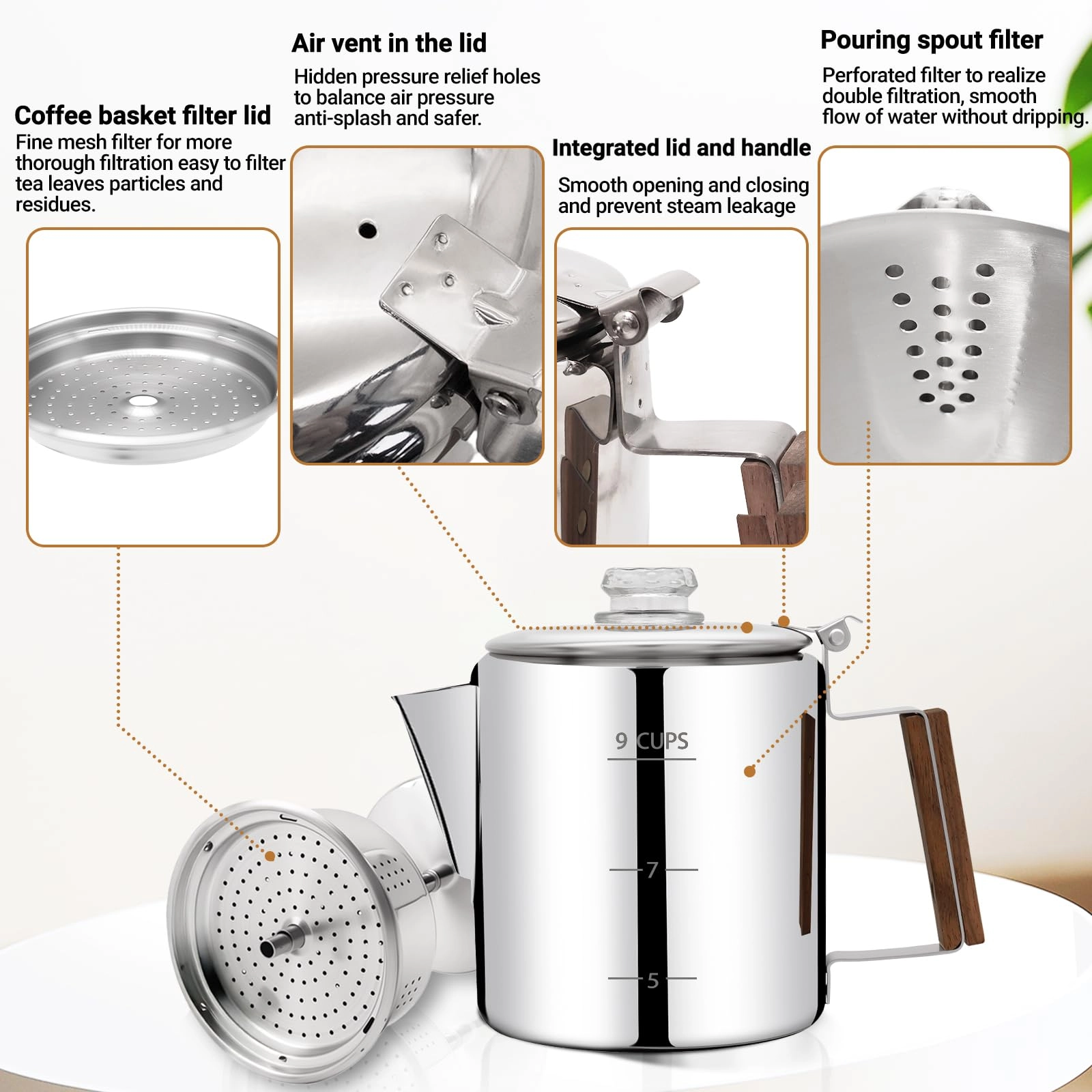 Coffee basket filter lid
Fine mesh filter for more thorough filtration easy to filter tea leaves particles and residues.

Air vent in the lid
Hidden pressure relief holes to balance air pressure anti-splash and safer.

Integrated lid and handle
Smooth opening and closing and prevent steam leakage

Pouring spout filter
Perforated filter to realize double filtration, smooth flow of water without dripping.

9 CUPS

7

5