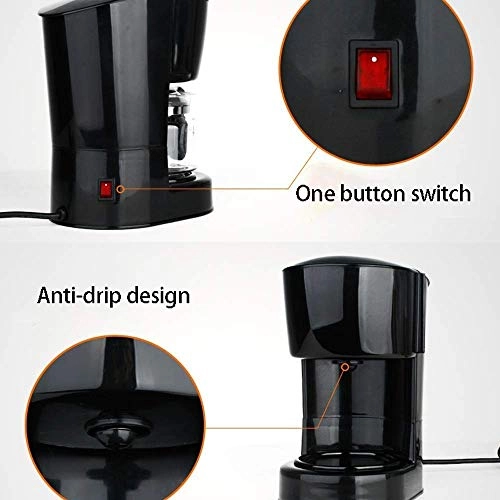 One button switch

Anti-drip design