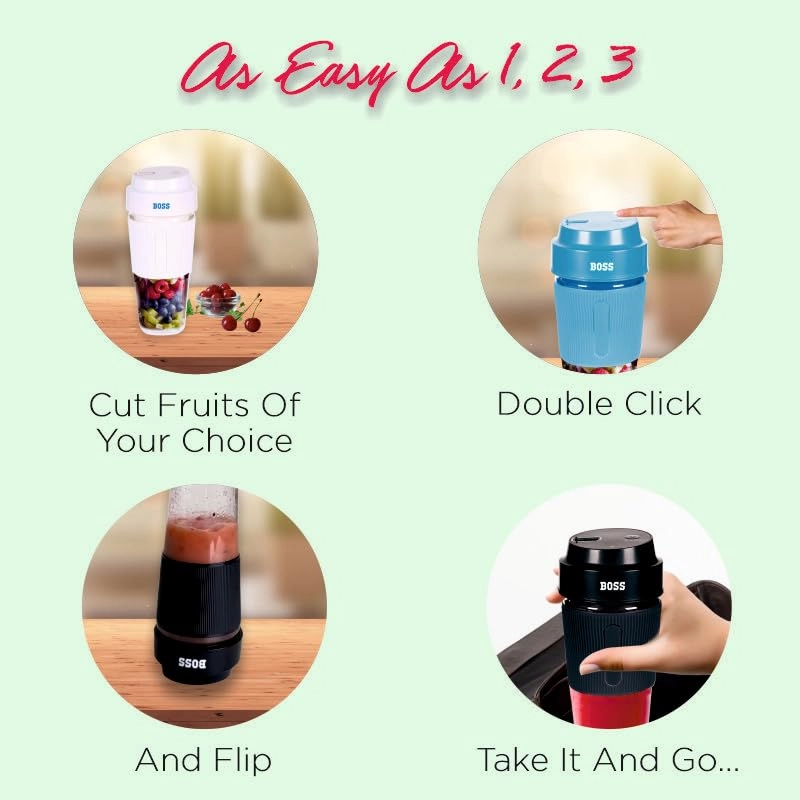 As Easy As 1, 2, 3

BOSS

Cut Fruits Of Your Choice

BOSS

Double Click

BOSS

And Flip

BOSS

Take It And Go...