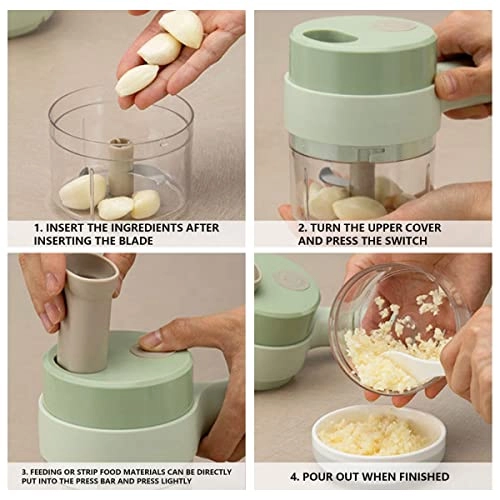 1. INSERT THE INGREDIENTS AFTER INSERTING THE BLADE

2. TURN THE UPPER COVER AND PRESS THE SWITCH

3. FEEDING OR STRIP FOOD MATERIALS CAN BE DIRECTLY PUT INTO THE PRESS BAR AND PRESS LIGHTLY

4. POUR OUT WHEN FINISHED