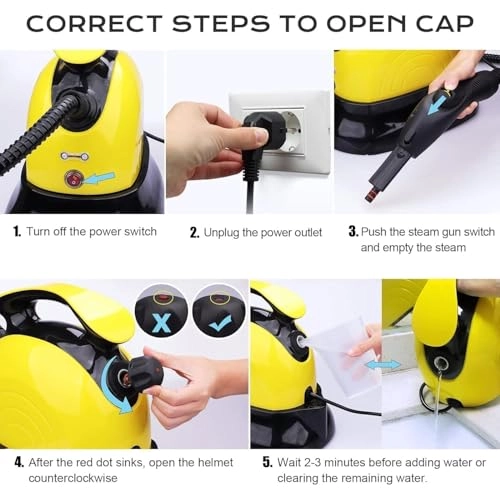 CORRECT STEPS TO OPEN CAP

1. Turn off the power switch

2. Unplug the power outlet

3. Push the steam gun switch and empty the steam

4. After the red dot sinks, open the helmet counterclockwise

5. Wait 2-3 minutes before adding water or clearing the remaining water.