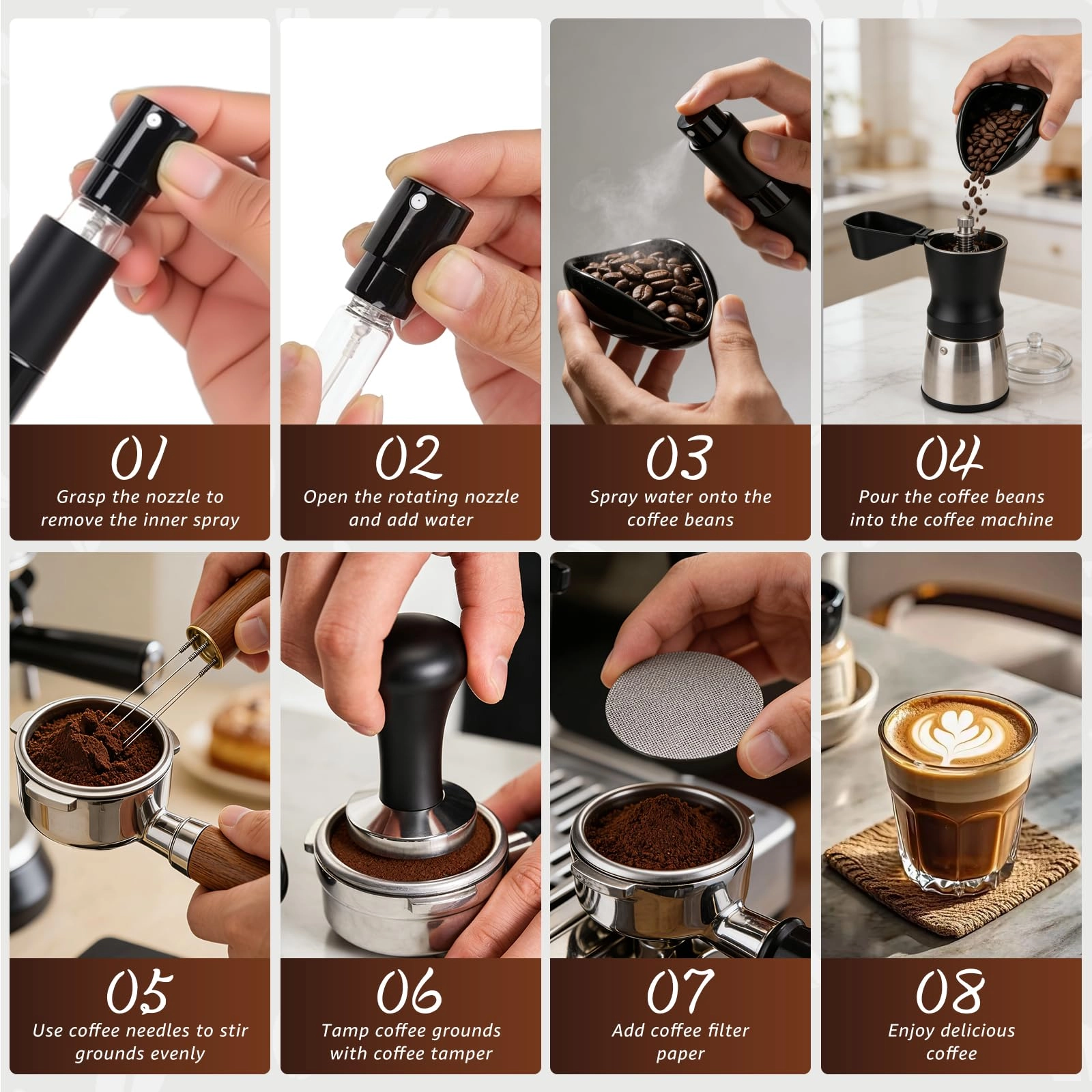 01
Grasp the nozzle to remove the inner spray

02
Open the rotating nozzle and add water

03
Spray water onto the coffee beans

04
Pour the coffee beans into the coffee machine

05
Use coffee needles to stir grounds evenly

06
Tamp coffee grounds with coffee tamper

07
Add coffee filter paper

08
Enjoy delicious coffee