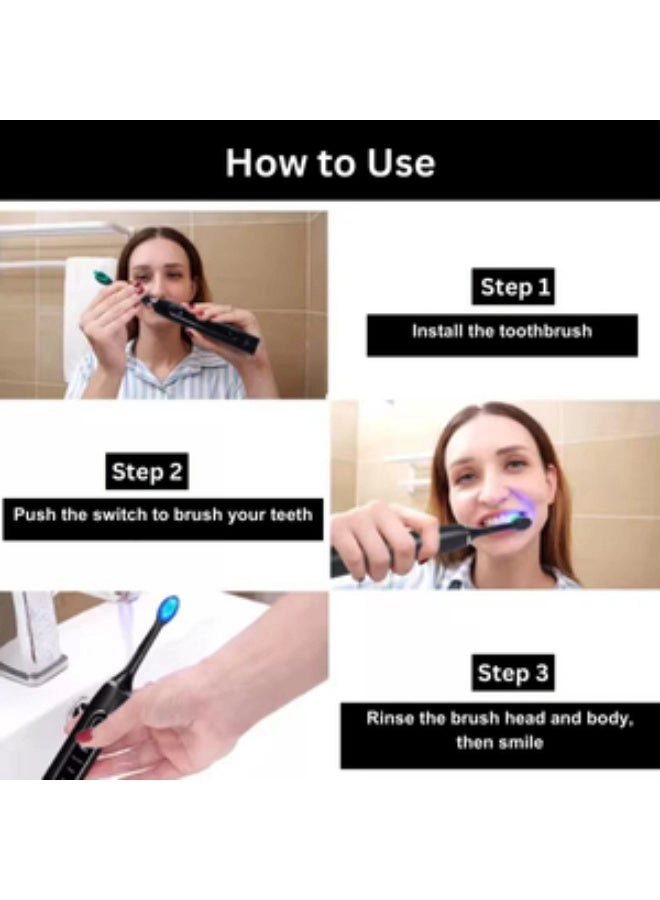 How to Use

Step 1

Install the toothbrush

Step 2

Push the switch to brush your teeth

Step 3

Rinse the brush head and body, then smile