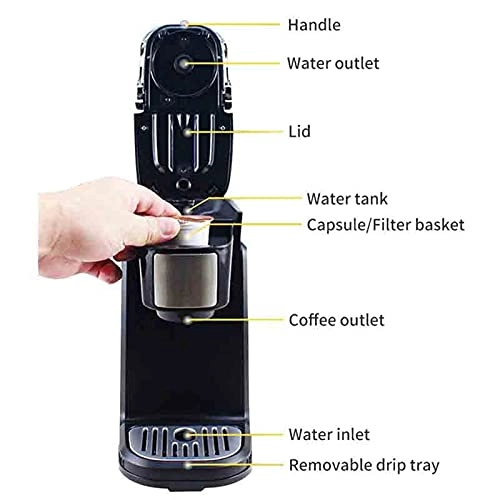 Handle
Water outlet
Lid
Water tank
Capsule/Filter basket
Coffee outlet
Water inlet
Removable drip tray