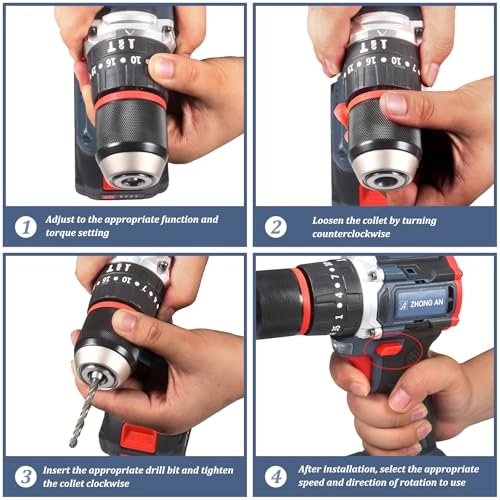 1 Adjust to the appropriate function and torque setting

2 Loosen the collet by turning counterclockwise

3 Insert the appropriate drill bit and tighten the collet clockwise

ZHONG AN

4 After installation, select the appropriate speed and direction of rotation to use