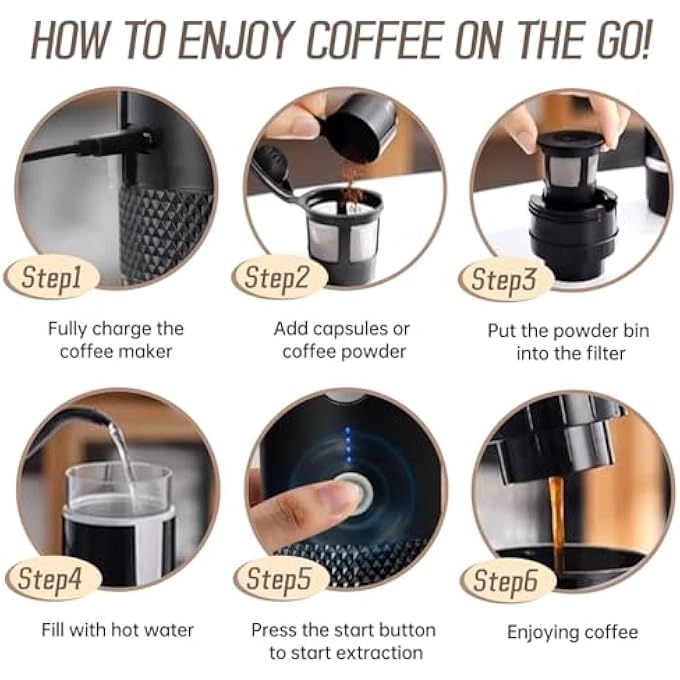 HOW TO ENJOY COFFEE ON THE GO!

Step1

Fully charge the coffee maker

Step2

Add capsules or coffee powder

Step3

Put the powder bin into the filter

Step4

Fill with hot water

Step5

Press the start button to start extraction

Step6

Enjoying coffee