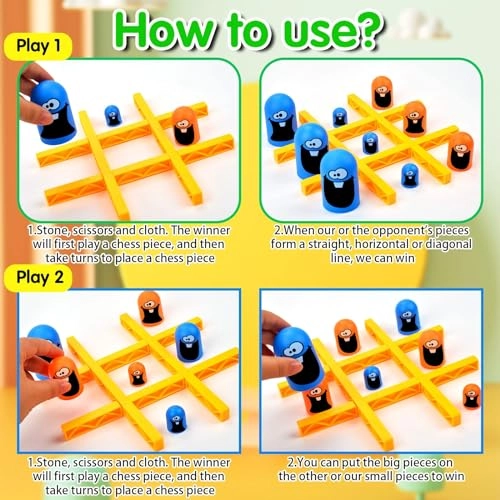 How to use?

Play 1

1.Stone, scissors and cloth. The winner will first play a chess piece, and then take turns to place a chess piece

2.When our or the opponent's pieces form a straight, horizontal or diagonal line, we can win

Play 2

1.Stone, scissors and cloth. The winner will first play a chess piece, and then take turns to place a chess piece

2.You can put the big pieces on the other or our small pieces to win