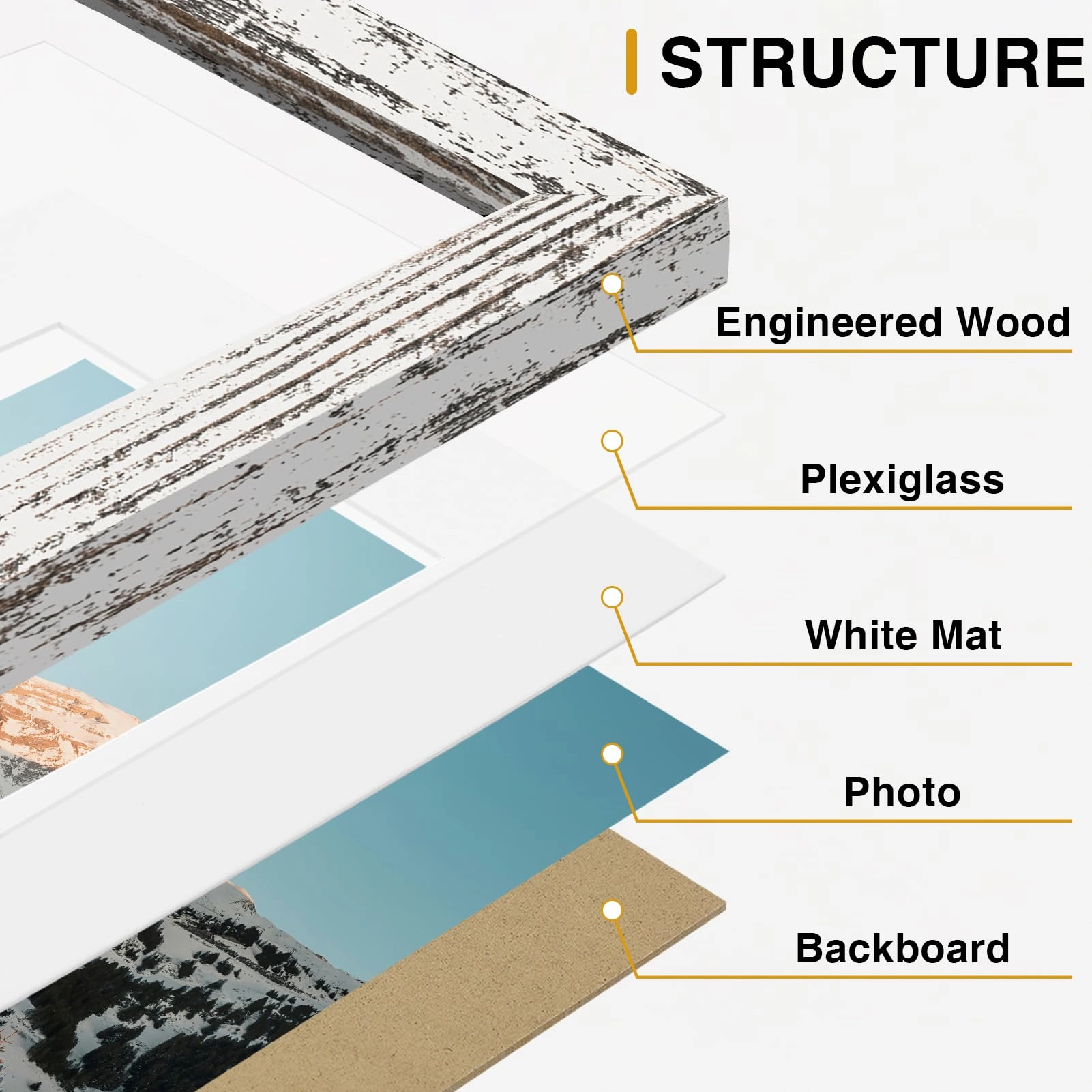 STRUCTURE

Engineered Wood

Plexiglass

White Mat

Photo

Backboard