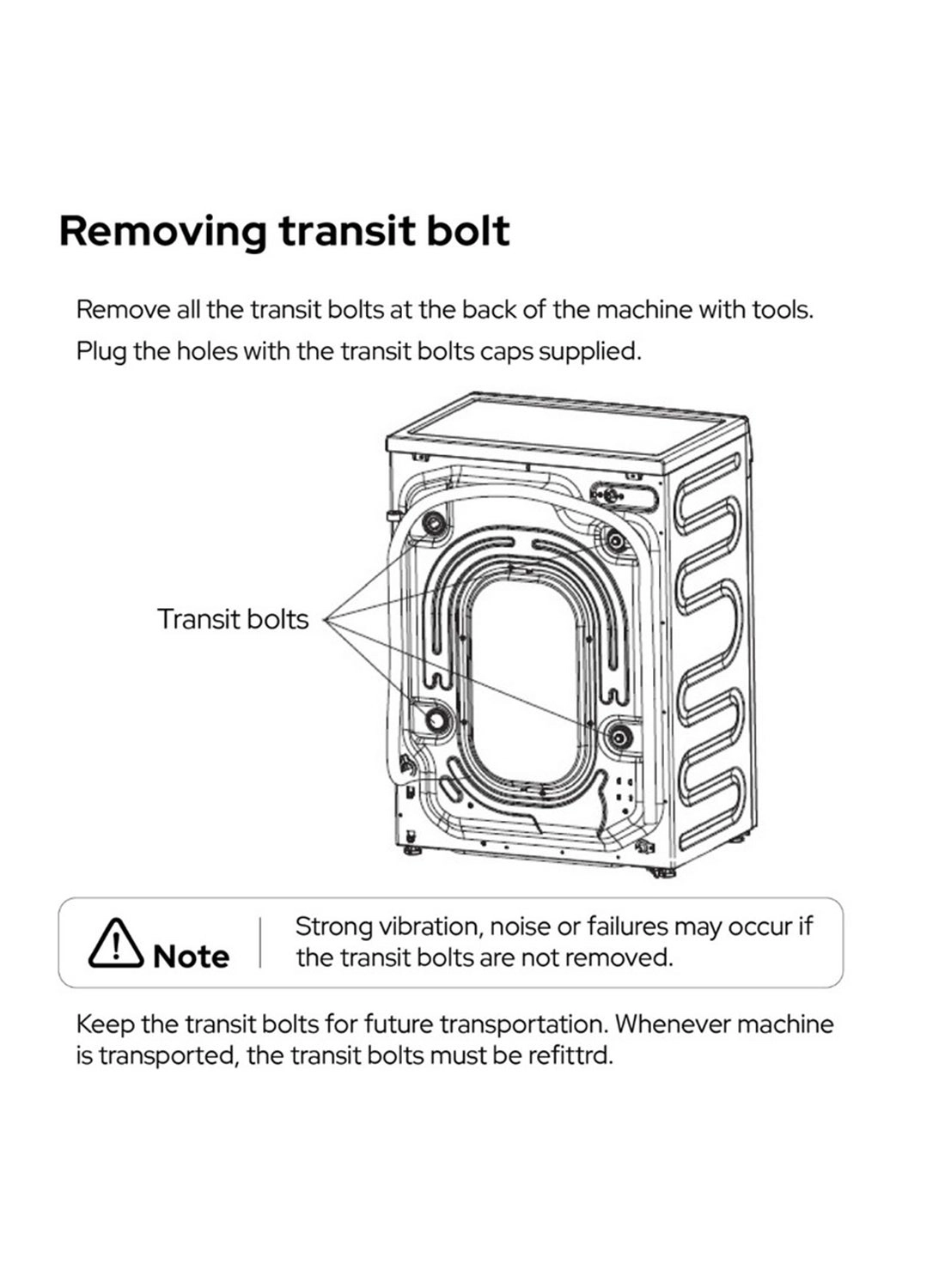 Removing transit bolt

Remove all the transit bolts at the back of the machine with tools.
Plug the holes with the transit bolts caps supplied.

Transit bolts

Note

Strong vibration, noise or failures may occur if the transit bolts are not removed.

Keep the transit bolts for future transportation. Whenever machine is transported, the transit bolts must be refittrd.