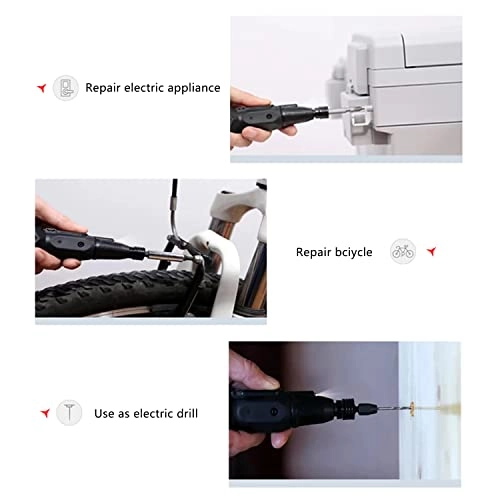 Repair electric appliance

Repair bciycle

Use as electric drill