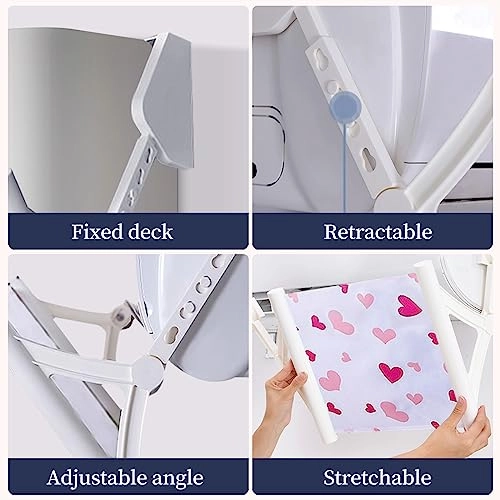 Fixed deck

Retractable

Adjustable angle

Stretchable