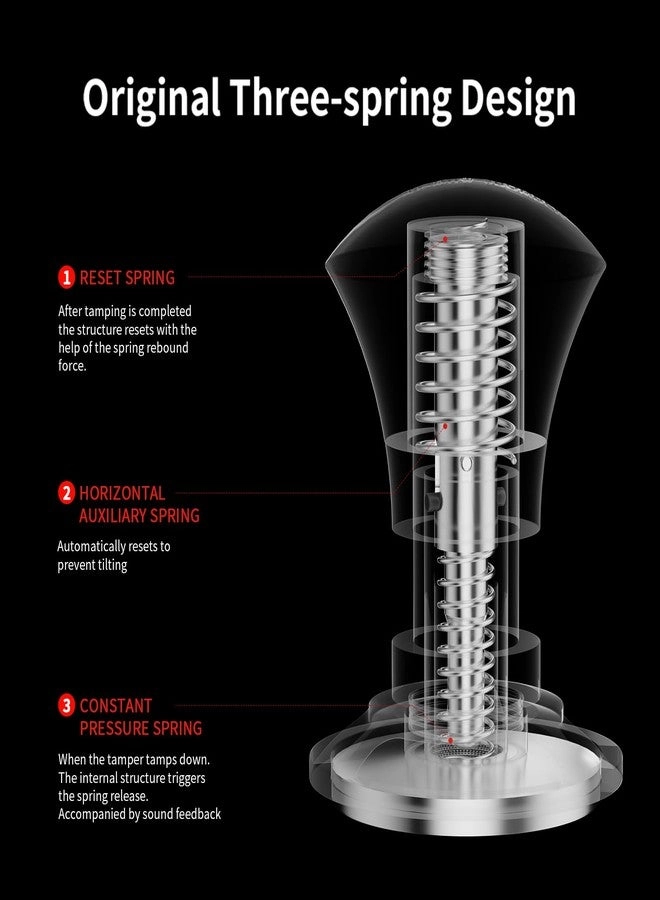 Original Three-spring Design

1 RESET SPRING

After tamping is completed the structure resets with the help of the spring rebound force.

2 HORIZONTAL AUXILIARY SPRING

Automatically resets to prevent tilting

3 CONSTANT PRESSURE SPRING

When the tamper tamps down. The internal structure triggers the spring release. Accompanied by sound feedback