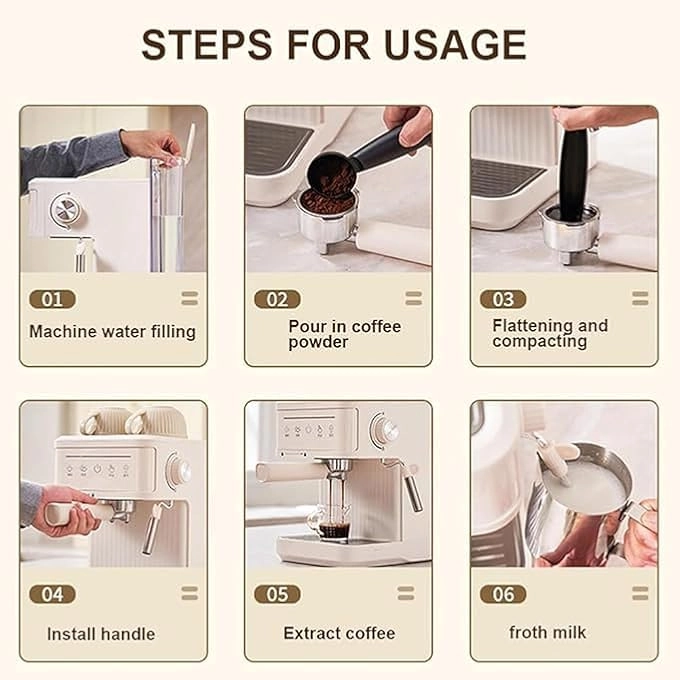 STEPS FOR USAGE

01
Machine water filling

02
Pour in coffee powder

03
Flattening and compacting

04
Install handle

05
Extract coffee

06
froth milk