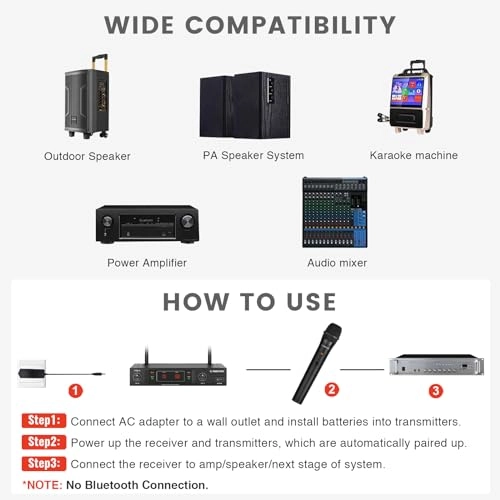 WIDE COMPATIBILITY

Outdoor Speaker

PA Speaker System

Karaoke machine

Power Amplifier

Audio mixer

HOW TO USE

1

2

3

Step1: Connect AC adapter to a wall outlet and install batteries into transmitters.

Step2: Power up the receiver and transmitters, which are automatically paired up.

Step3: Connect the receiver to amp/speaker/next stage of system.

*NOTE: No Bluetooth Connection.