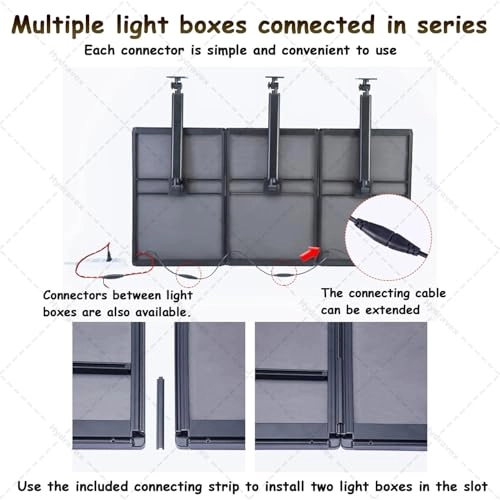 Multiple light boxes connected in series

Each connector is simple and convenient to use

Connectors between light boxes are also available.

The connecting cable can be extended

Use the included connecting strip to install two light boxes in the slot