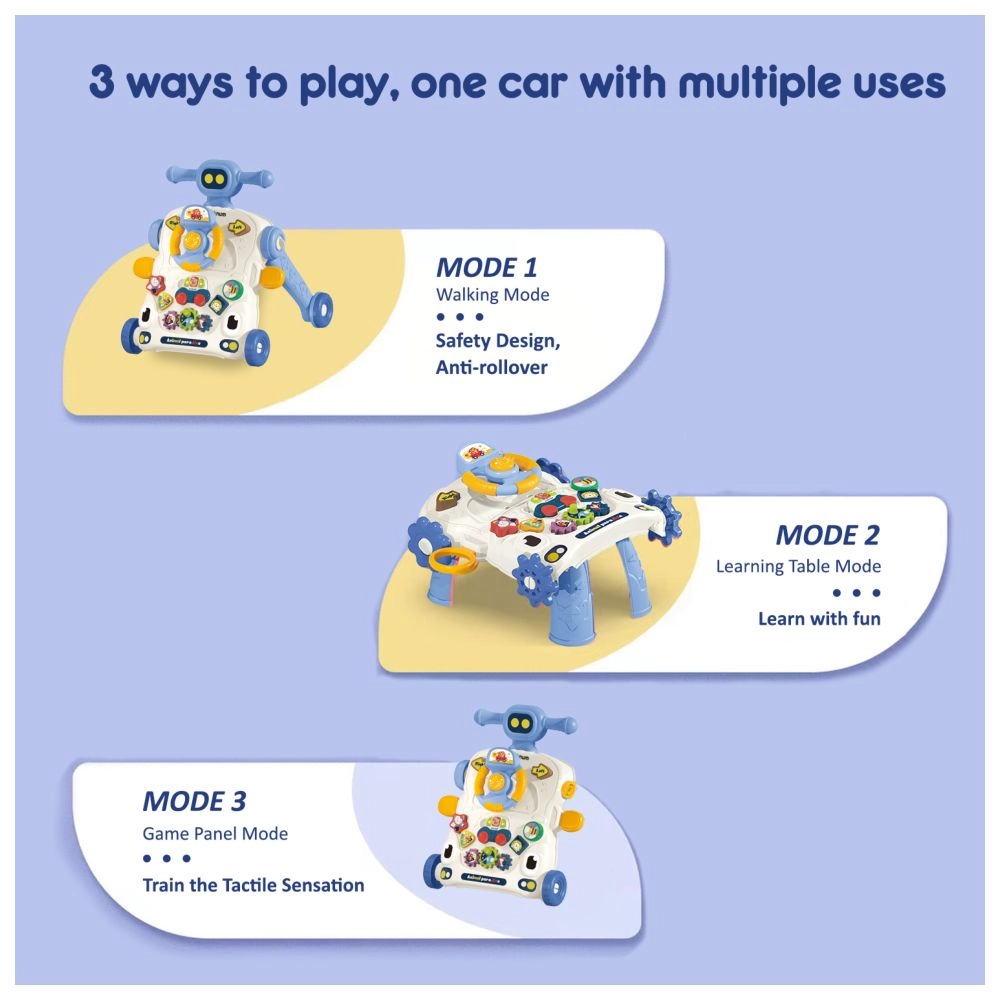 3 ways to play, one car with multiple uses

MODE 1
Walking Mode
• • •
Safety Design, Anti-rollover

MODE 2
Learning Table Mode
• • •
Learn with fun

MODE 3
Game Panel Mode
• • •
Train the Tactile Sensation