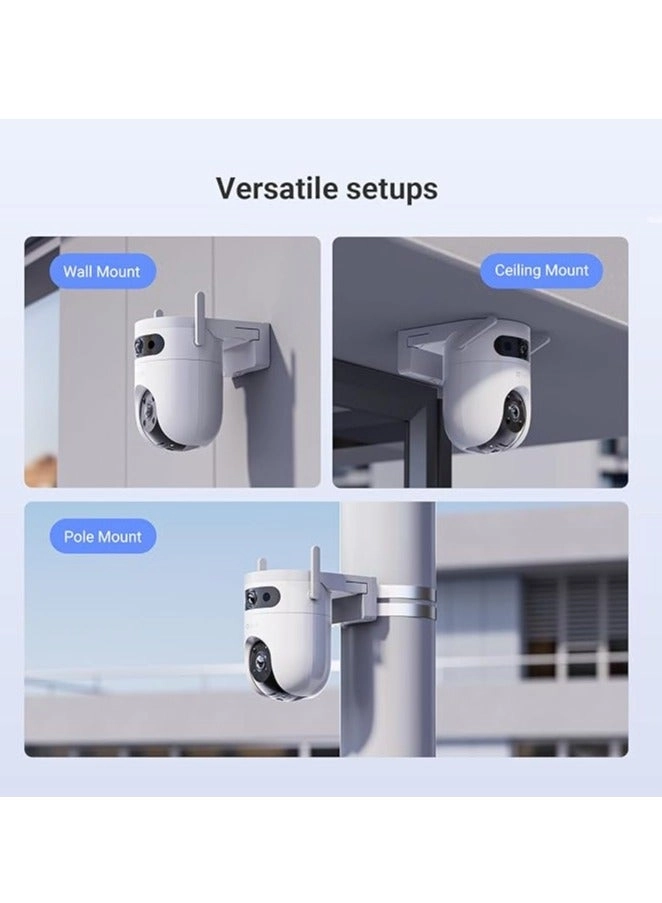 Versatile setups

Wall Mount

Ceiling Mount

Pole Mount