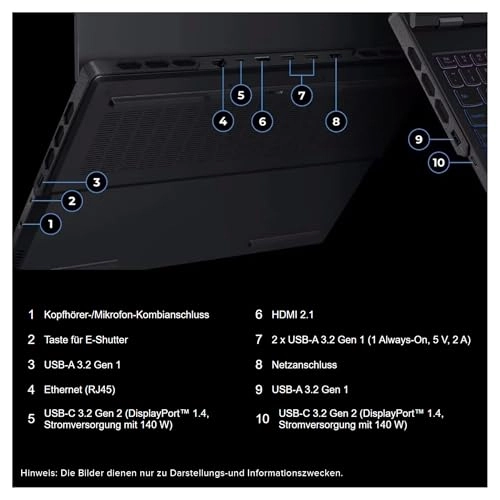 5
7
4
6
8
9
10
3
2
1

1 Kopfhörer-/Mikrofon-Kombianschluss

2 Taste für E-Shutter

3 USB-A 3.2 Gen 1

4 Ethernet (RJ45)

5 USB-C 3.2 Gen 2 (DisplayPort™ 1.4, Stromversorgung mit 140 W)

6 HDMI 2.1

7 2 x USB-A 3.2 Gen 1 (1 Always-On, 5 V, 2 A)

8 Netzanschluss

9 USB-A 3.2 Gen 1

10 USB-C 3.2 Gen 2 (DisplayPort™ 1.4, Stromversorgung mit 140 W)

Hinweis: Die Bilder dienen nur zu Darstellungs-und Informationszwecken.