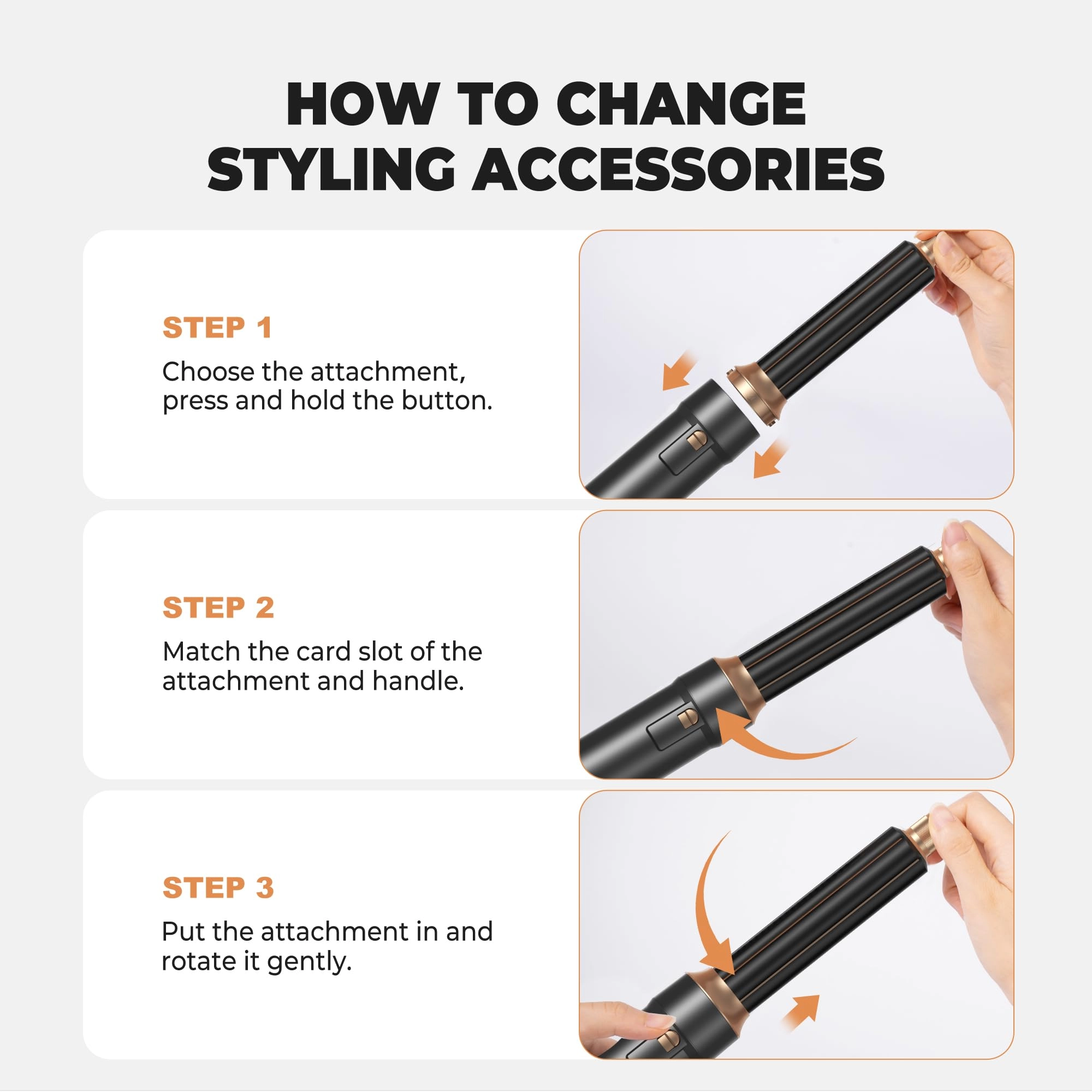 HOW TO CHANGE STYLING ACCESSORIES

STEP 1

Choose the attachment, press and hold the button.

STEP 2

Match the card slot of the attachment and handle.

STEP 3

Put the attachment in and rotate it gently.